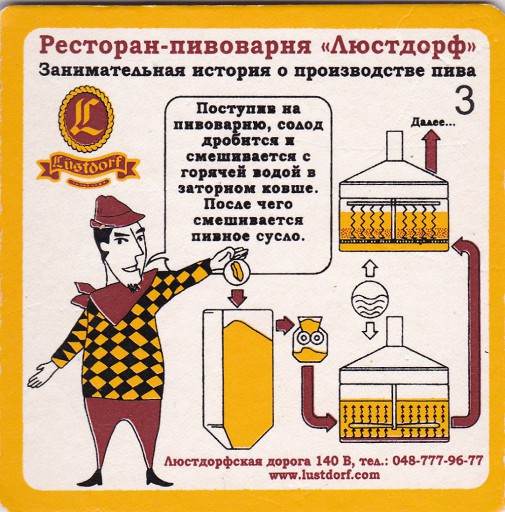 Ресторан-пивоварня «Люстдорф»
Занимательная история о производстве пива

3

L
Lüstdorf

Поступив на пивоварню, солод дробится и смешивается с горячей водой в заторном ковше. После чего смешивается пивное сусло.

Далее...

Люстдорфская дорога 140 В, тел.: 048-777-96-77
www.lustdorf.com